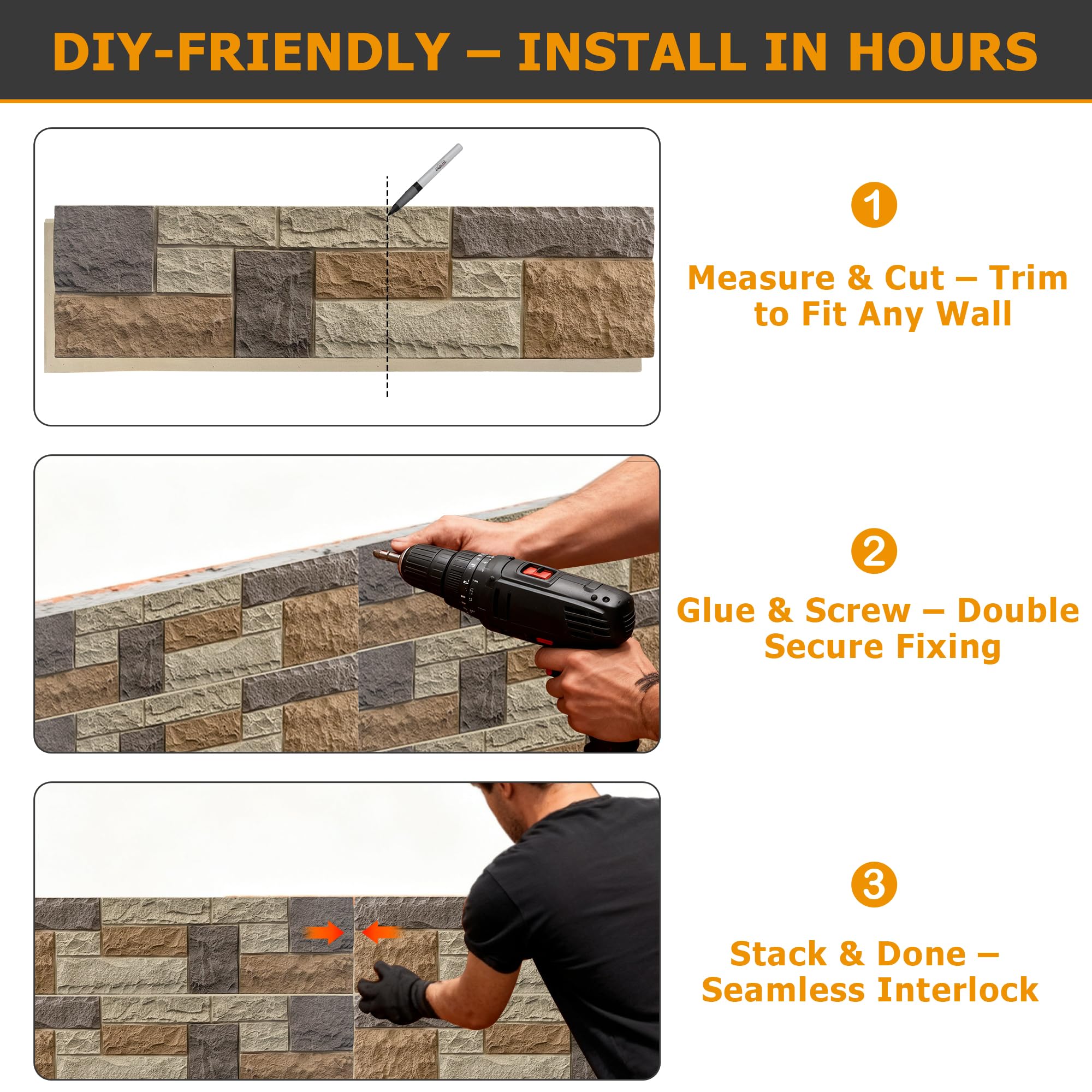 DIY-FRIENDLY – INSTALL IN HOURS

1

Measure & Cut – Trim to Fit Any Wall

2

Glue & Screw – Double Secure Fixing

3

Stack & Done – Seamless Interlock