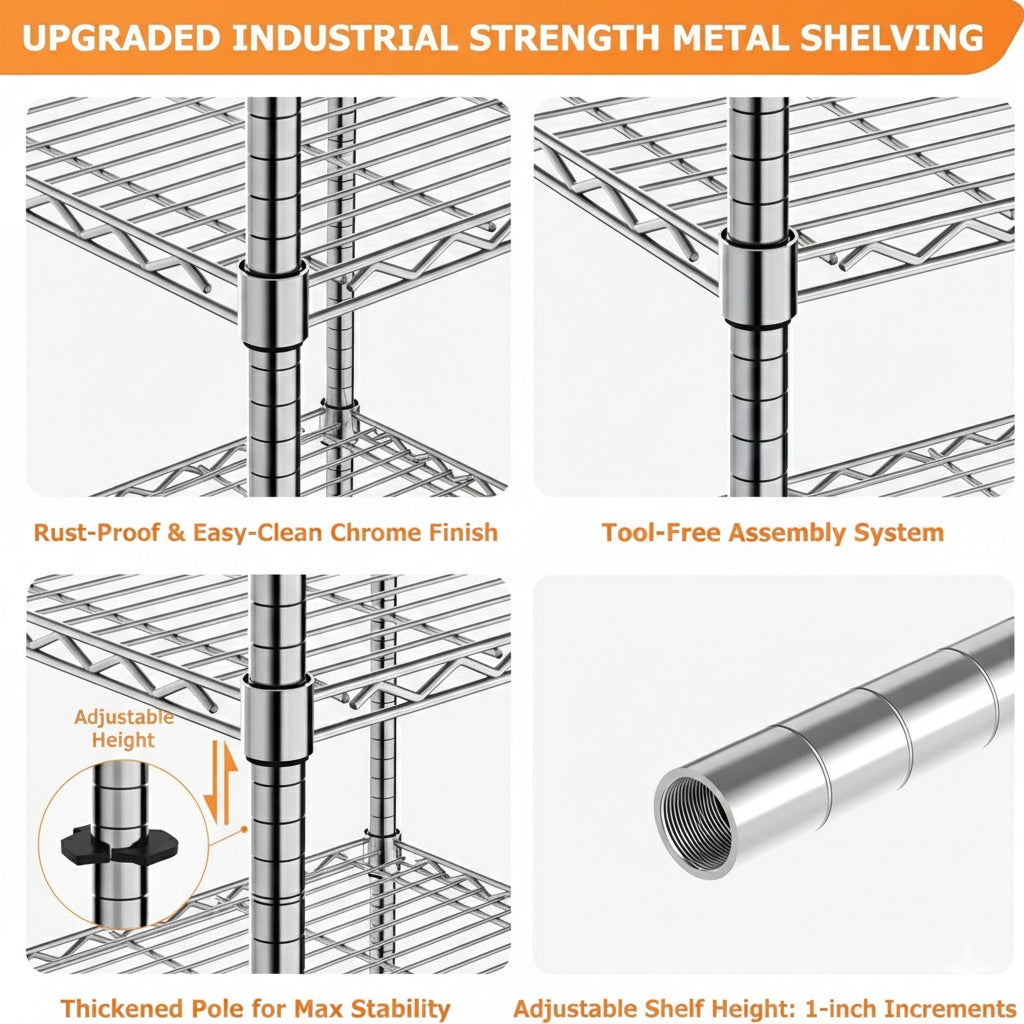 UPGRADED INDUSTRIAL STRENGTH METAL SHELVING

Rust-Proof & Easy-Clean Chrome Finish

Tool-Free Assembly System

Adjustable Height

Thickened Pole for Max Stability

Adjustable Shelf Height: 1-inch Increments