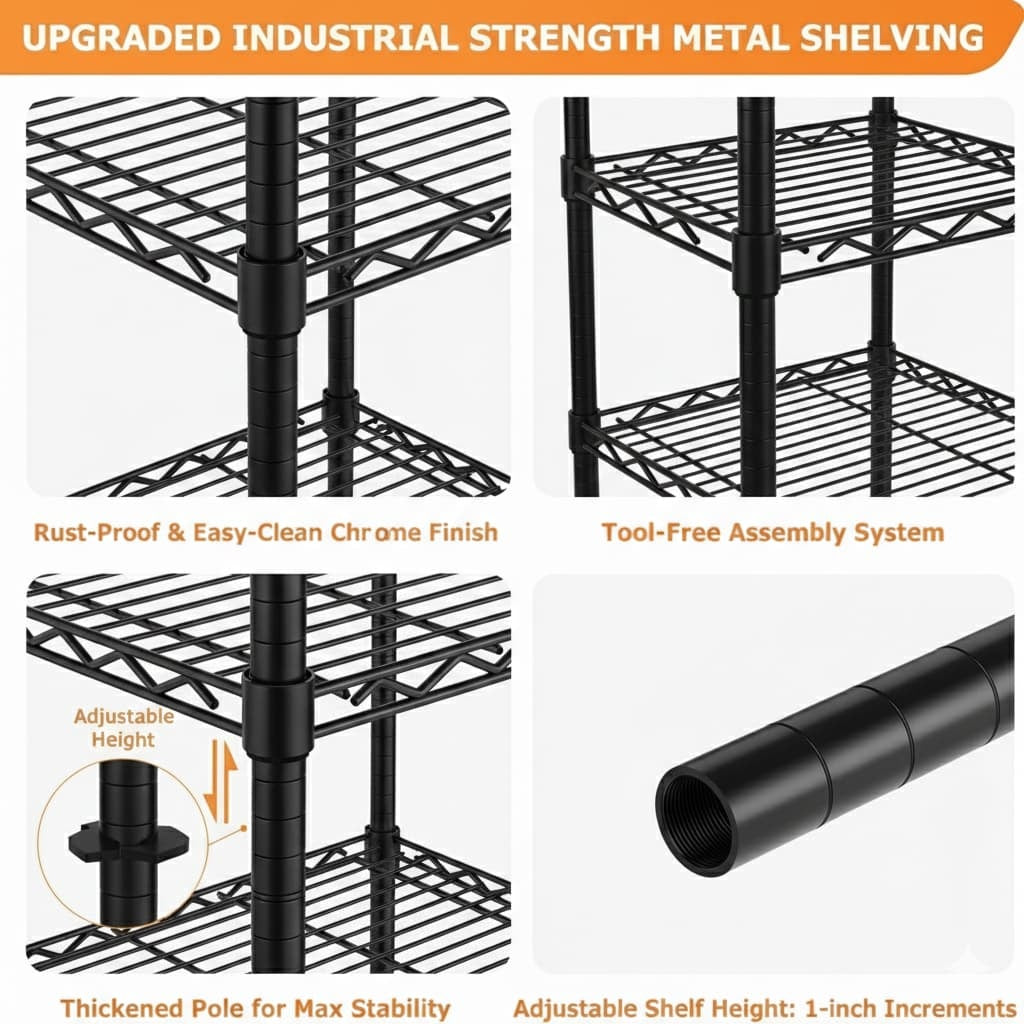 UPGRADED INDUSTRIAL STRENGTH METAL SHELVING

Rust-Proof & Easy-Clean Chrome Finish

Tool-Free Assembly System

Adjustable Height

Thickened Pole for Max Stability

Adjustable Shelf Height: 1-inch Increments