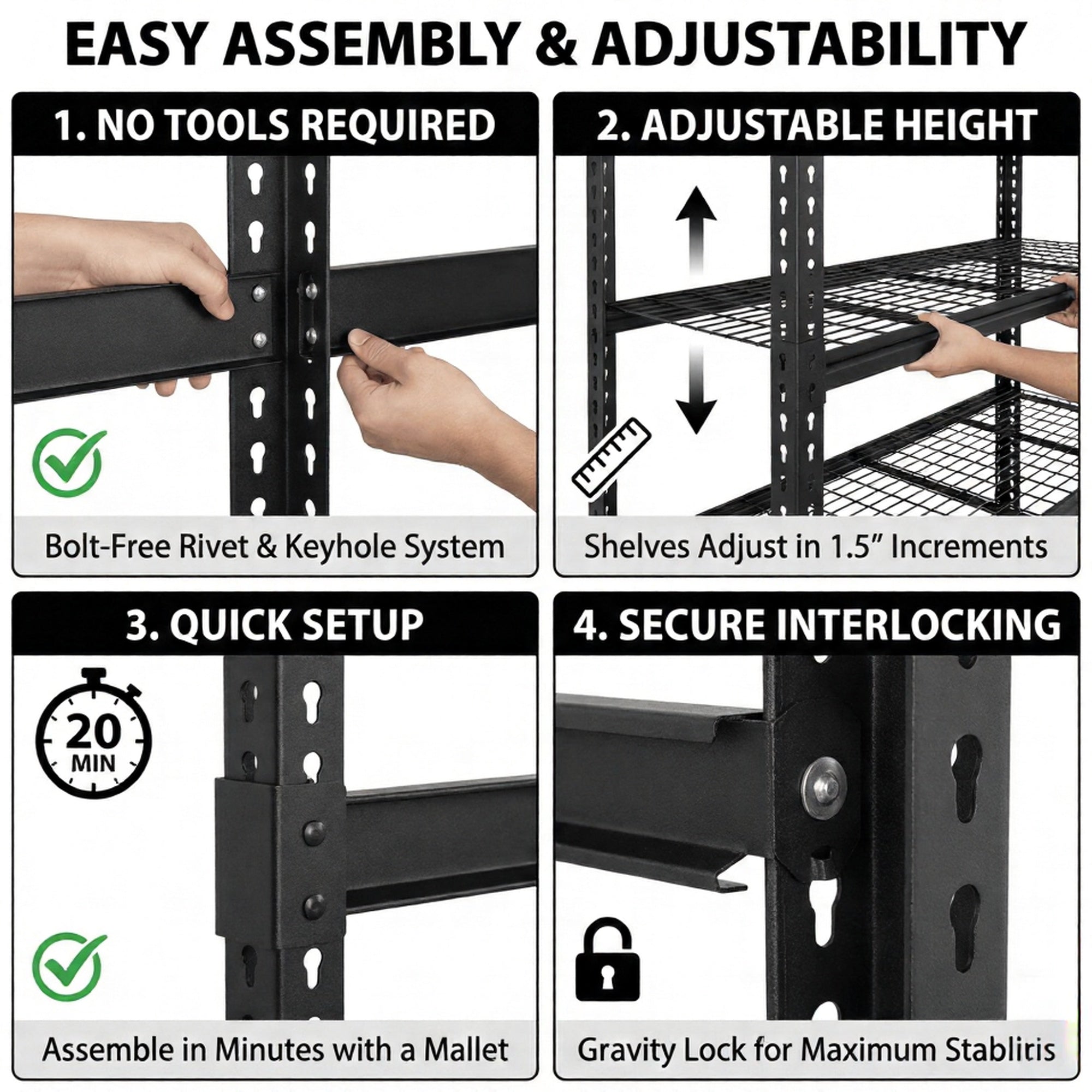 EASY ASSEMBLY & ADJUSTABILITY

1. NO TOOLS REQUIRED

Bolt-Free Rivet & Keyhole System

2. ADJUSTABLE HEIGHT

Shelves Adjust in 1.5" Increments

3. QUICK SETUP

20 MIN

Assemble in Minutes with a Mallet

4. SECURE INTERLOCKING

Gravity Lock for Maximum Stabliris