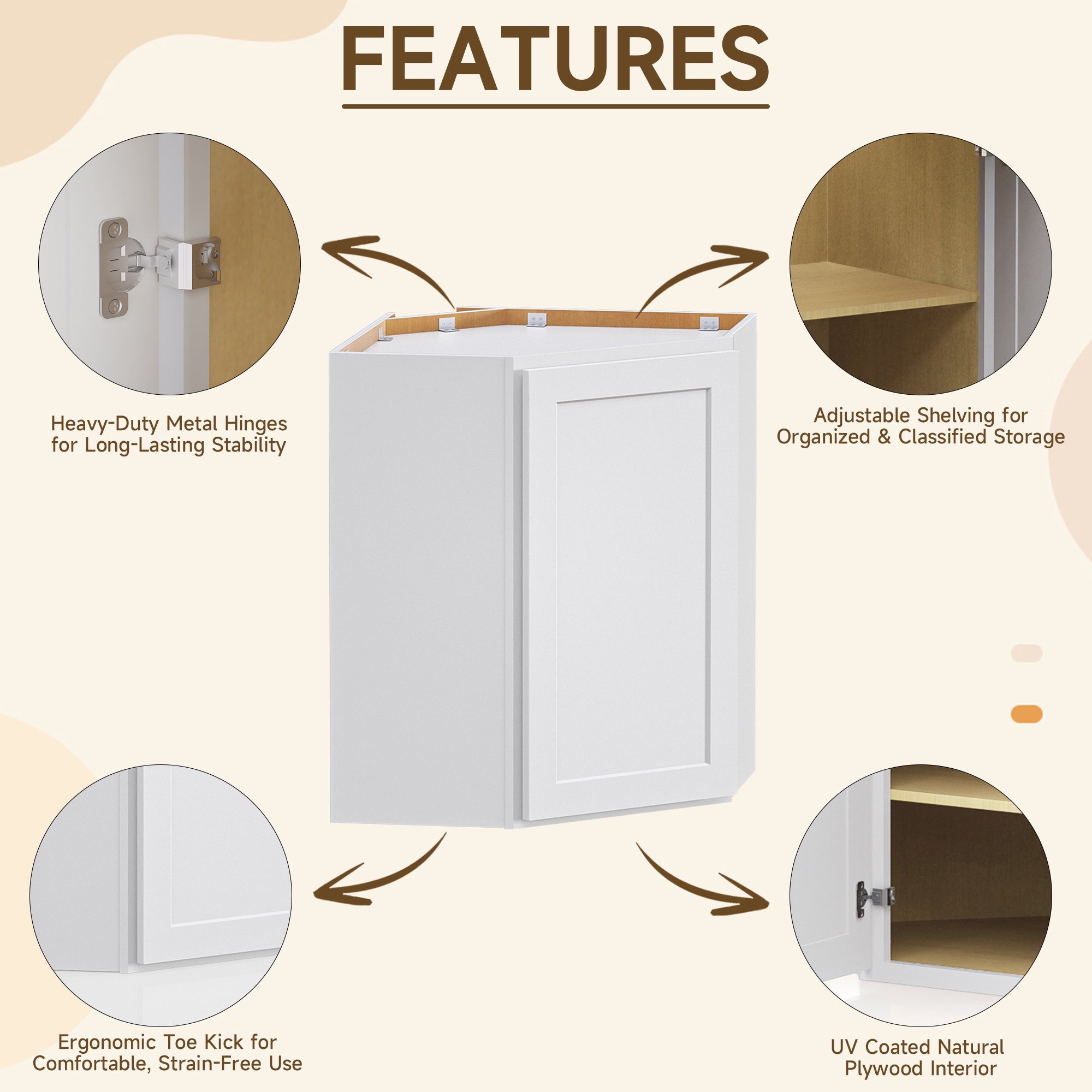 FEATURES

Heavy-Duty Metal Hinges for Long-Lasting Stability

Adjustable Shelving for Organized & Classified Storage

Ergonomic Toe Kick for Comfortable, Strain-Free Use

UV Coated Natural Plywood Interior