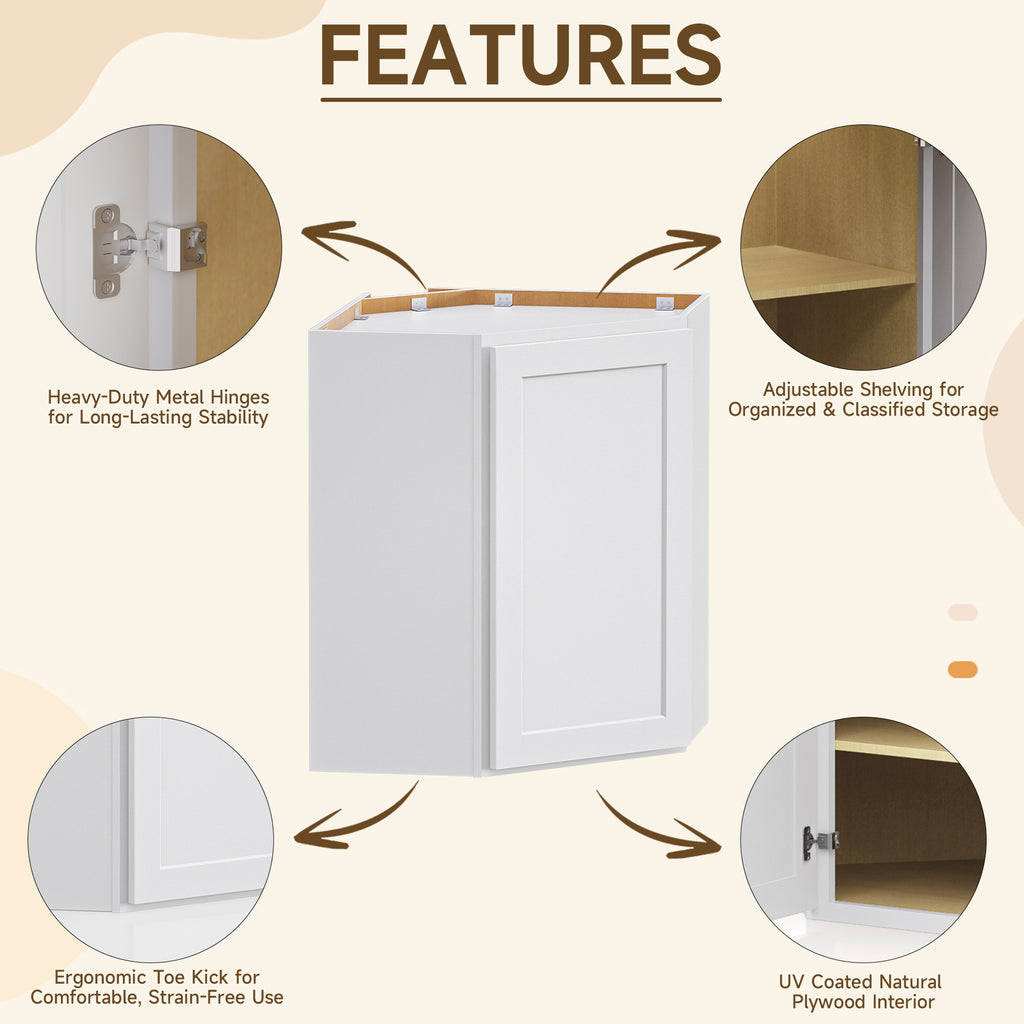 FEATURES

Heavy-Duty Metal Hinges for Long-Lasting Stability

Adjustable Shelving for Organized & Classified Storage

Ergonomic Toe Kick for Comfortable, Strain-Free Use

UV Coated Natural Plywood Interior